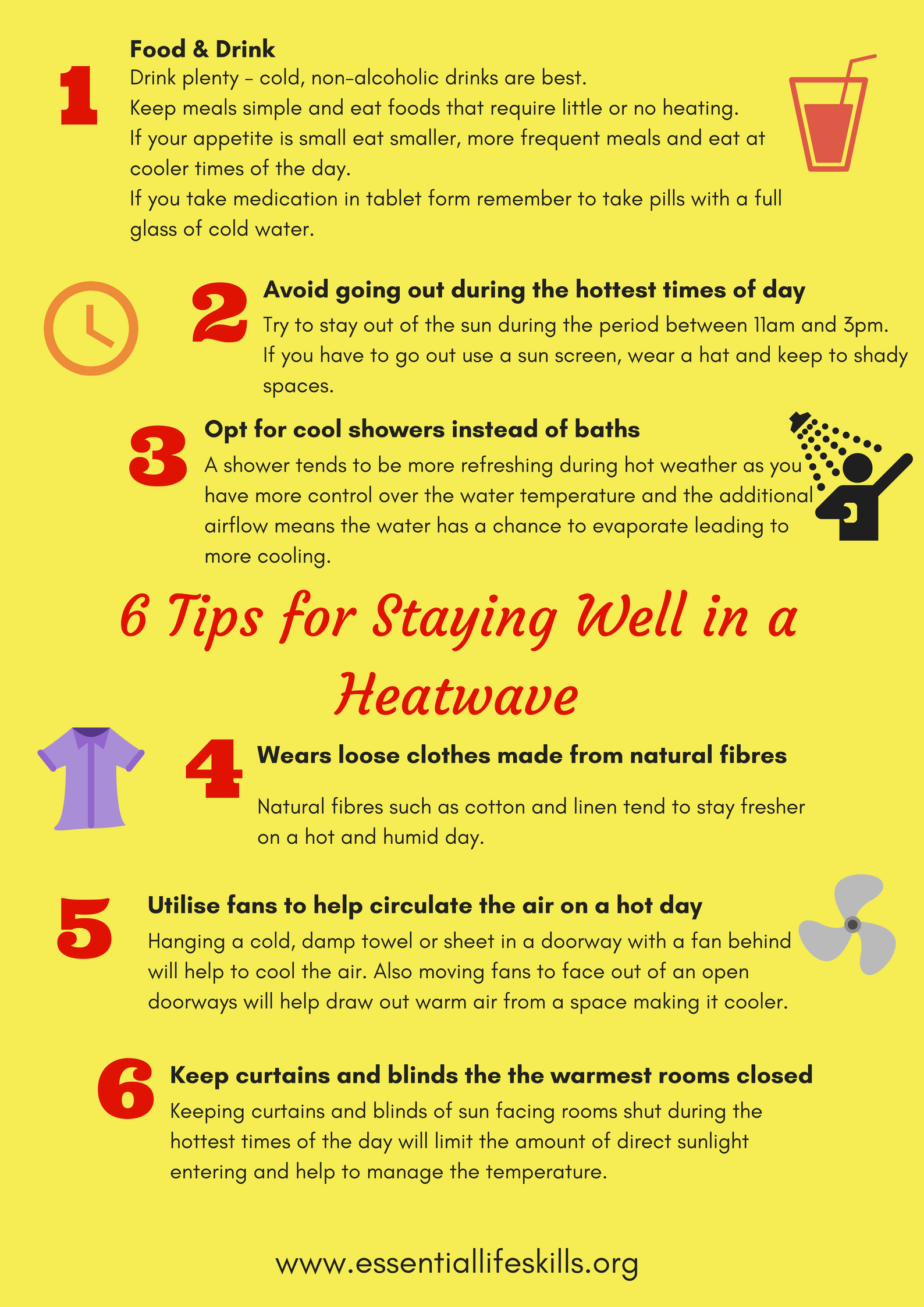 1

Food & Drink

Drink plenty - cold, non-alcoholic drinks are best.
Keep meals simple and eat foods that require little or no heating.
If your appetite is small eat smaller, more frequent meals and eat at cooler times of the day.
If you take medication in tablet form remember to take pills with a full glass of cold water.

2

Avoid going out during the hottest times of day

Try to stay out of the sun during the period between 11am and 3pm. If you have to go out use a sun screen, wear a hat and keep to shady spaces.

3

Opt for cool showers instead of baths

A shower tends to be more refreshing during hot weather as you have more control over the water temperature and the additional airflow means the water has a chance to evaporate leading to more cooling.

6 Tips for Staying Well in a Heatwave

4

Wears loose clothes made from natural fibres

Natural fibres such as cotton and linen tend to stay fresher on a hot and humid day.

5

Utilise fans to help circulate the air on a hot day

Hanging a cold, damp towel or sheet in a doorway with a fan behind will help to cool the air. Also moving fans to face out of an open doorways will help draw out warm air from a space making it cooler.

6

Keep curtains and blinds the the warmest rooms closed

Keeping curtains and blinds of sun facing rooms shut during the hottest times of the day will limit the amount of direct sunlight entering and help to manage the temperature.

www.essentiallifeskills.org